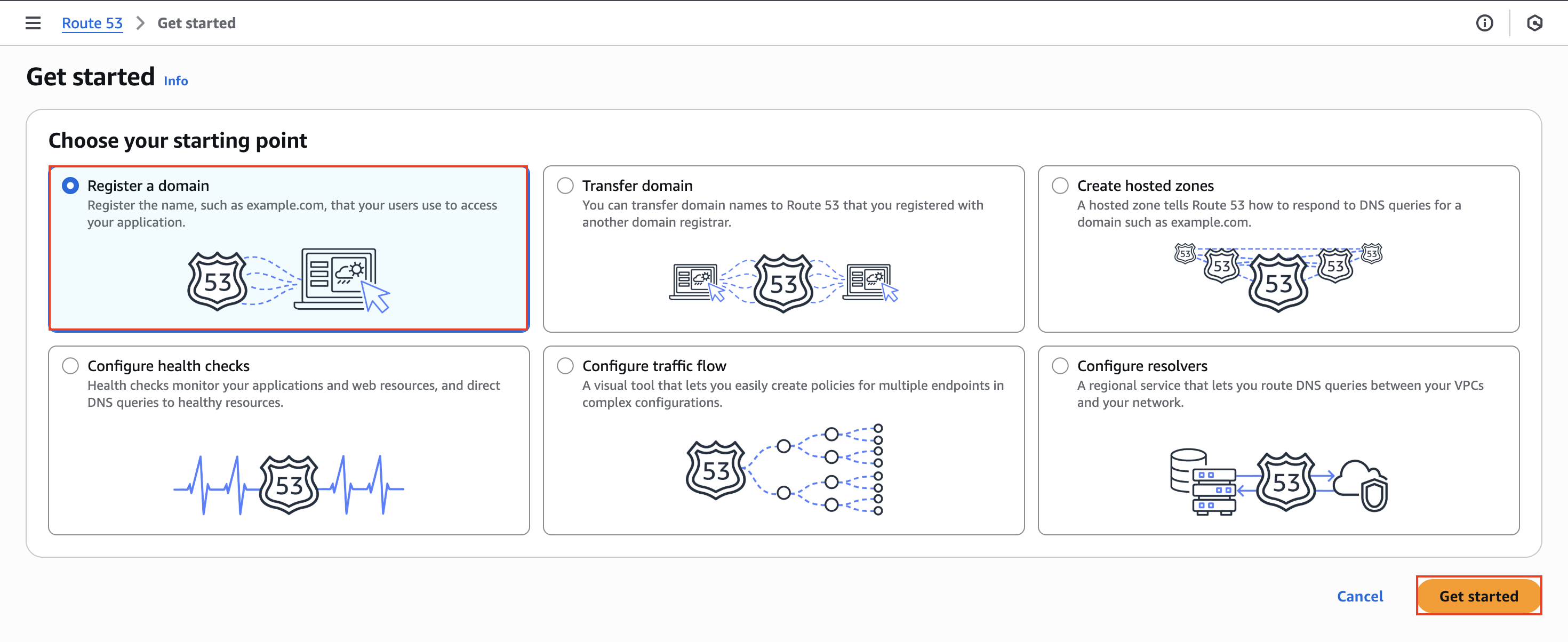 Route 53 > Get started

Get started Info

Choose your starting point

Register a domain
Register the name, such as example.com, that your users use to access your application.

53

Transfer domain
You can transfer domain names to Route 53 that you registered with another domain registrar.

53

Create hosted zones
A hosted zone tells Route 53 how to respond to DNS queries for a domain such as example.com.

53 53 53 53 53

Configure health checks
Health checks monitor your applications and web resources, and direct DNS queries to healthy resources.

53

Configure traffic flow
A visual tool that lets you easily create policies for multiple endpoints in complex configurations.

53

Configure resolvers
A regional service that lets you route DNS queries between your VPCs and your network.

53

Cancel Get started